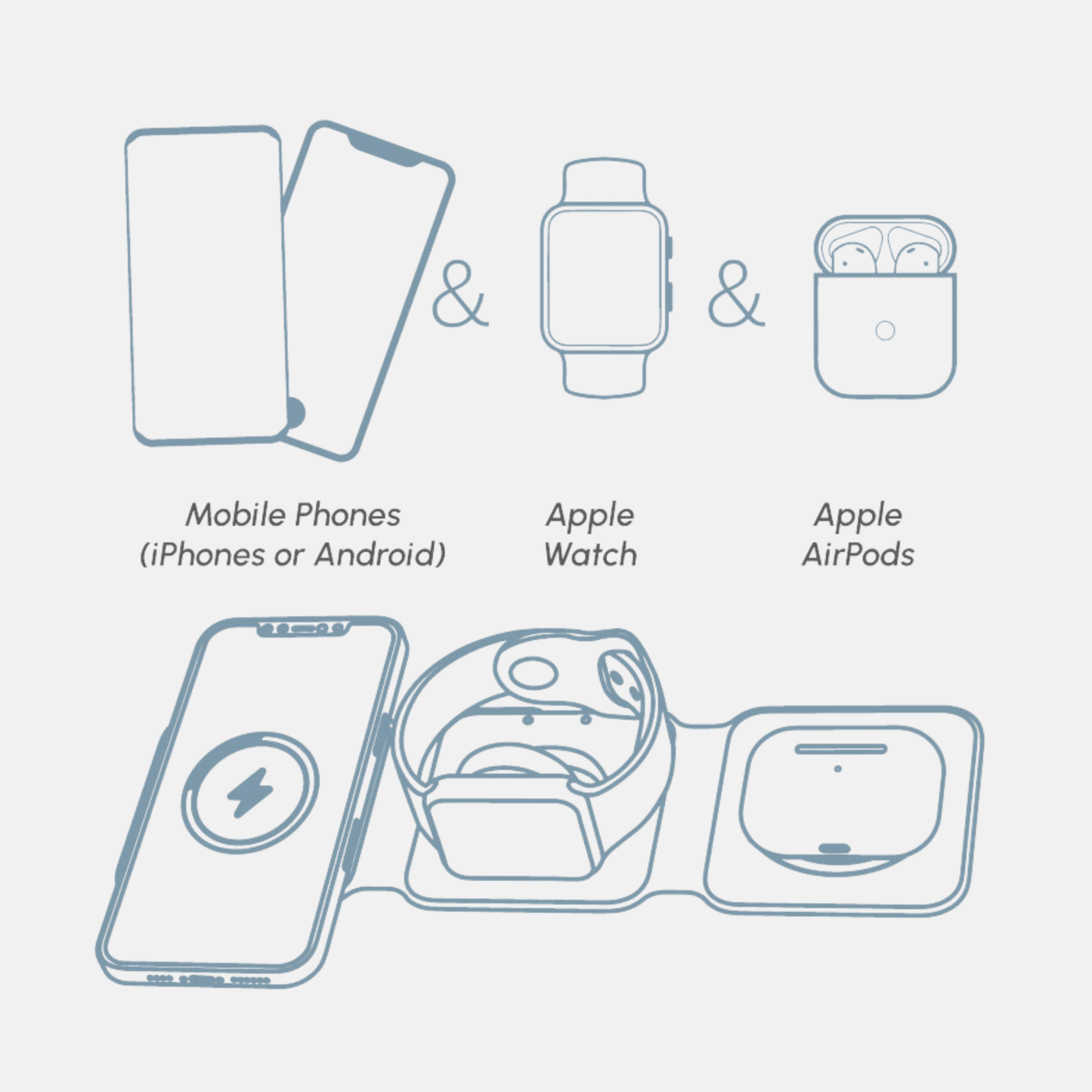 &

&

Mobile Phones
(iPhones or Android)

Apple
Watch

Apple
AirPods